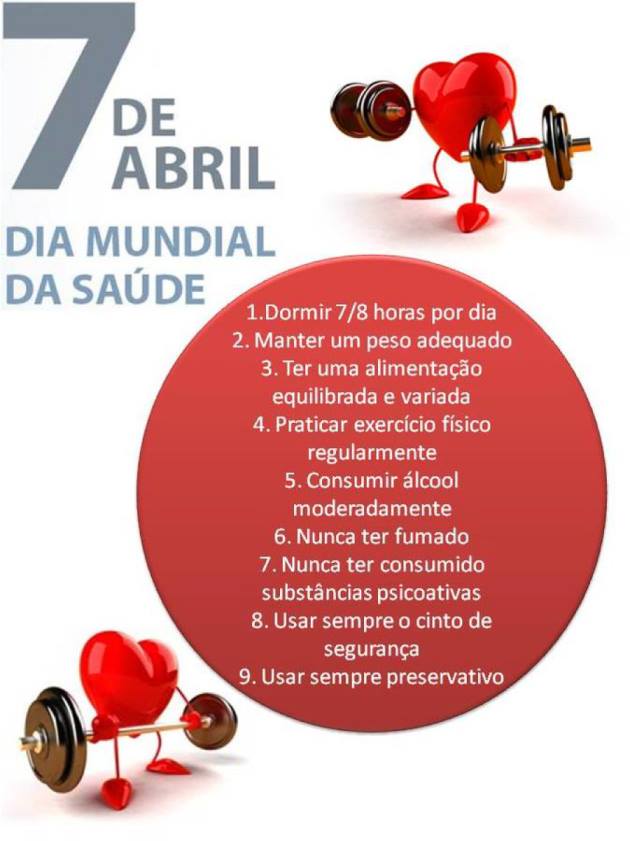 7 DE ABRIL

DIA MUNDIAL DA SAÚDE

1.Dormir 7/8 horas por dia
2. Manter um peso adequado
3. Ter uma alimentação equilibrada e variada
4. Praticar exercício físico regularmente
5. Consumir álcool moderadamente
6. Nunca ter fumado
7. Nunca ter consumido substâncias psicoativas
8. Usar sempre o cinto de segurança
9. Usar sempre preservativo