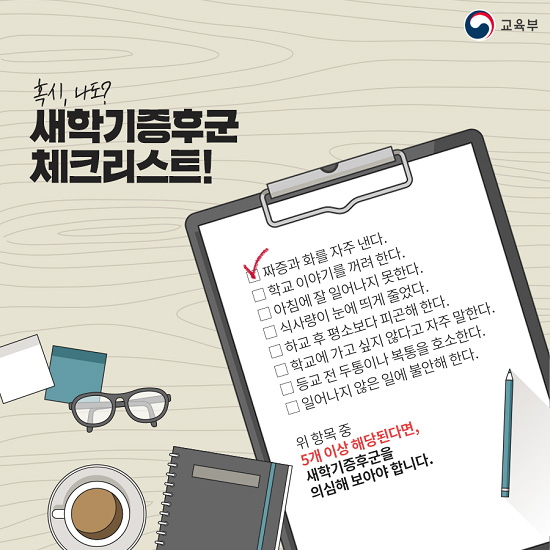 교육부

혹시, 나도?
새학기증후군
체크리스트!

☑ 짜증과 화를 자주 낸다.
☐ 학교 이야기를 꺼려 한다.
☐ 아침에 잘 일어나지 못한다.
☐ 식사량이 눈에 띄게 줄었다.
☐ 하교 후 평소보다 피곤해 한다.
☐ 학교에 가고 싶지 않다고 자주 말한다.
☐ 등교 전 두통이나 복통을 호소한다.
☐ 일어나지 않은 일에 불안해 한다.

위 항목 중
5개 이상 해당된다면,
새학기증후군을
의심해 보아야 합니다.