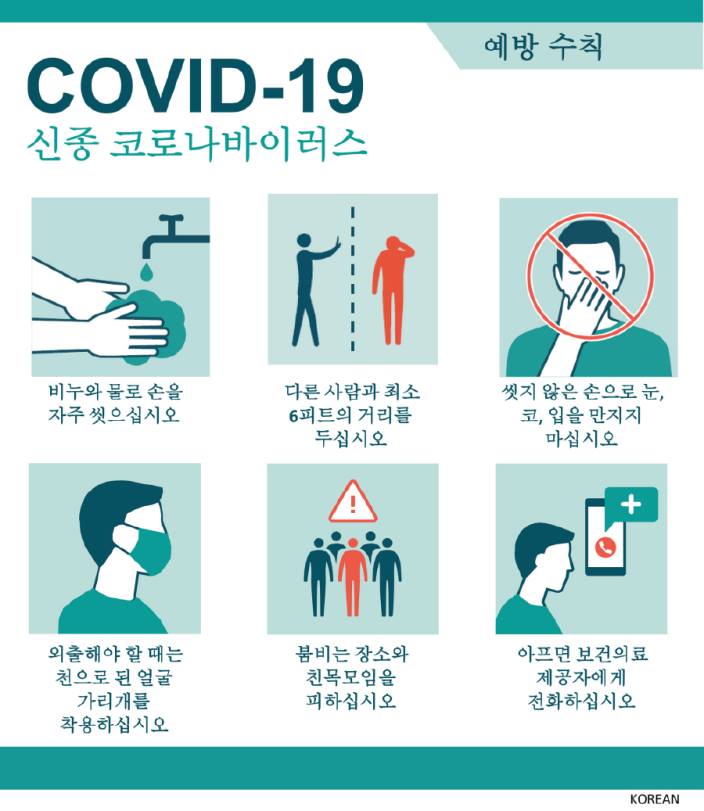 예방 수칙

COVID-19
신종 코로나바이러스

비누와 물로 손을 자주 씻으십시오

다른 사람과 최소 6피트의 거리를 두십시오

씻지 않은 손으로 눈, 코, 입을 만지지 마십시오

외출해야 할 때는 천으로 된 얼굴 가리개를 착용하십시오

붐비는 장소와 친목모임을 피하십시오

아프면 보건의료 제공자에게 전화하십시오

KOREAN