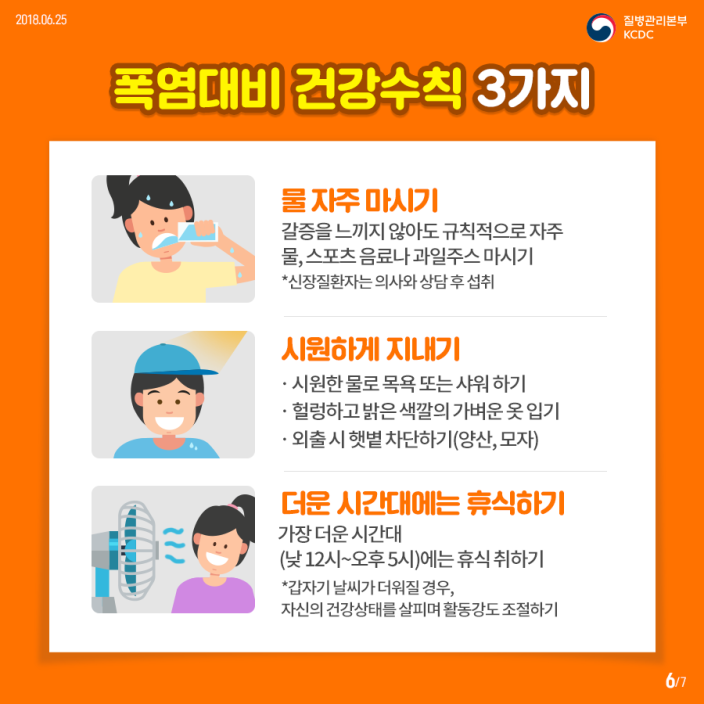 2018.06.25

질병관리본부
KCDC

폭염대비 건강수칙 3가지

물 자주 마시기
갈증을 느끼지 않아도 규칙적으로 자주 물, 스포츠 음료나 과일주스 마시기
*신장질환자는 의사와 상담 후 섭취

시원하게 지내기
· 시원한 물로 목욕 또는 샤워 하기
· 헐렁하고 밝은 색깔의 가벼운 옷 입기
· 외출 시 햇볕 차단하기(양산, 모자)

더운 시간대에는 휴식하기
가장 더운 시간대
(낮 12시~오후 5시)에는 휴식 취하기
*갑자기 날씨가 더워질 경우,
자신의 건강상태를 살피며 활동강도 조절하기

6/7