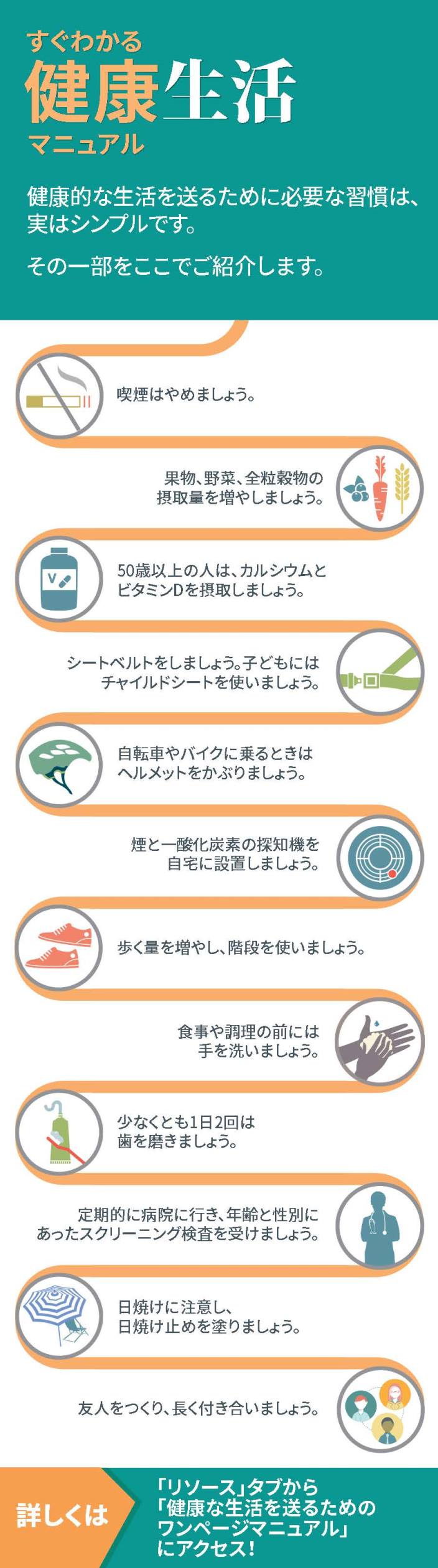 すぐわかる
健康生活
マニュアル

健康的な生活を送るために必要な習慣は、実はシンプルです。

その一部をここでご紹介します。

喫煙はやめましょう。

果物、野菜、全粒穀物の摂取量を増やしましょう。

V

50歳以上の人は、カルシウムとビタミンDを摂取しましょう。

シートベルトをしましょう。子どもにはチャイルドシートを使いましょう。

自転車やバイクに乗るときはヘルメットをかぶりましょう。

煙と一酸化炭素の探知機を自宅に設置しましょう。

歩く量を増やし、階段を使いましょう。

食事や調理の前には手を洗いましょう。

少なくとも1日2回は歯を磨きましょう。

定期的に病院に行き、年齢と性別にあったスクリーニング検査を受けましょう。

日焼けに注意し、日焼け止めを塗りましょう。

友人をつくり、長く付き合いましょう。

詳しくは

「リソース」タブから「健康な生活を送るためのワンページマニュアル」にアクセス!