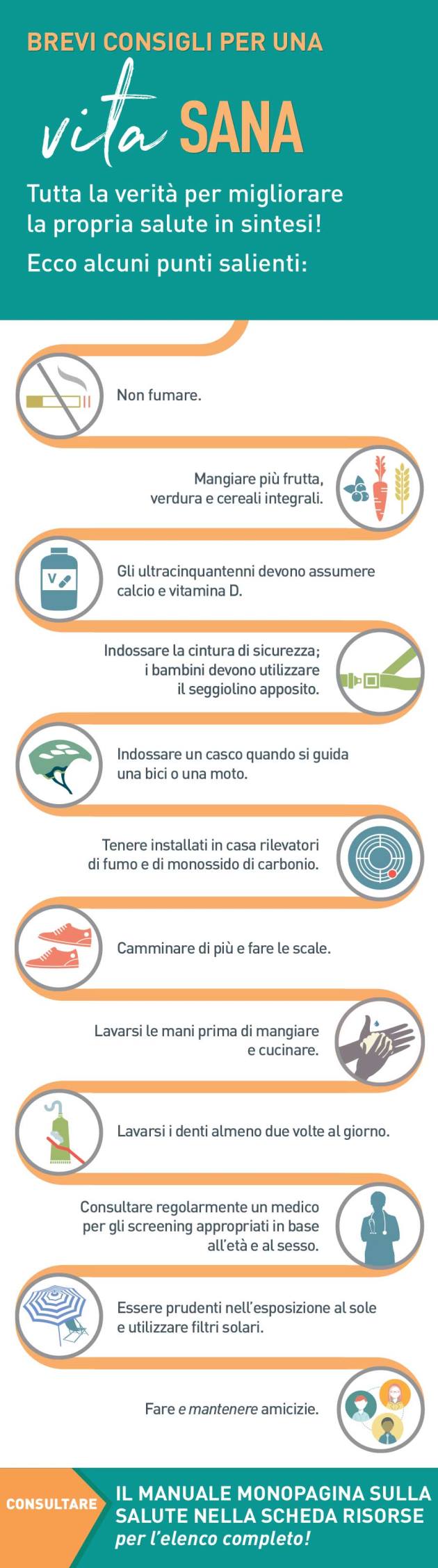 BREVI CONSIGLI PER UNA
vita SANA

Tutta la verità per migliorare la propria salute in sintesi!

Ecco alcuni punti salienti:

Non fumare.

Mangiare più frutta, verdura e cereali integrali.

V

Gli ultracinquantenni devono assumere calcio e vitamina D.

Indossare la cintura di sicurezza; i bambini devono utilizzare il seggiolino apposito.

Indossare un casco quando si guida una bici o una moto.

Tenere installati in casa rilevatori di fumo e di monossido di carbonio.

Camminare di più e fare le scale.

Lavarsi le mani prima di mangiare e cucinare.

Lavarsi i denti almeno due volte al giorno.

Consultare regolarmente un medico per gli screening appropriati in base all'età e al sesso.

Essere prudenti nell'esposizione al sole e utilizzare filtri solari.

Fare e mantenere amicizie.

CONSULTARE

IL MANUALE MONOPAGINA SULLA SALUTE NELLA SCHEDA RISORSE per l'elenco completo!