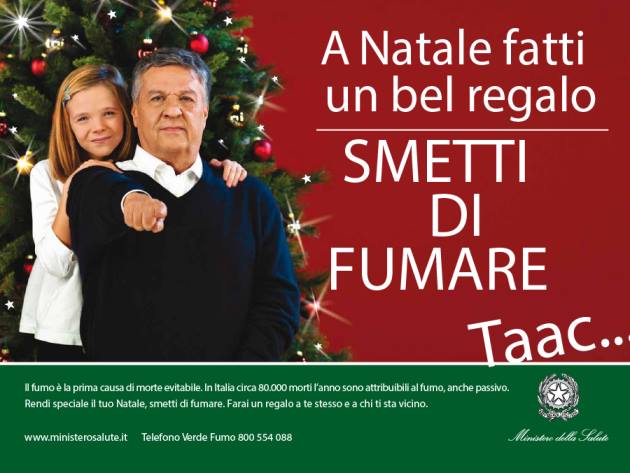 A Natale fatti un bel regalo

SMETTI DI FUMARE

Taac...

Il fumo è la prima causa di morte evitabile. In Italia circa 80.000 morti l'anno sono attribuibili al fumo, anche passivo. Rendi speciale il tuo Natale, smetti di fumare. Farai un regalo a te stesso e a chi ti sta vicino.

www.ministerosalute.it Telefono Verde Fumo 800 554 088

Ministero della Salute