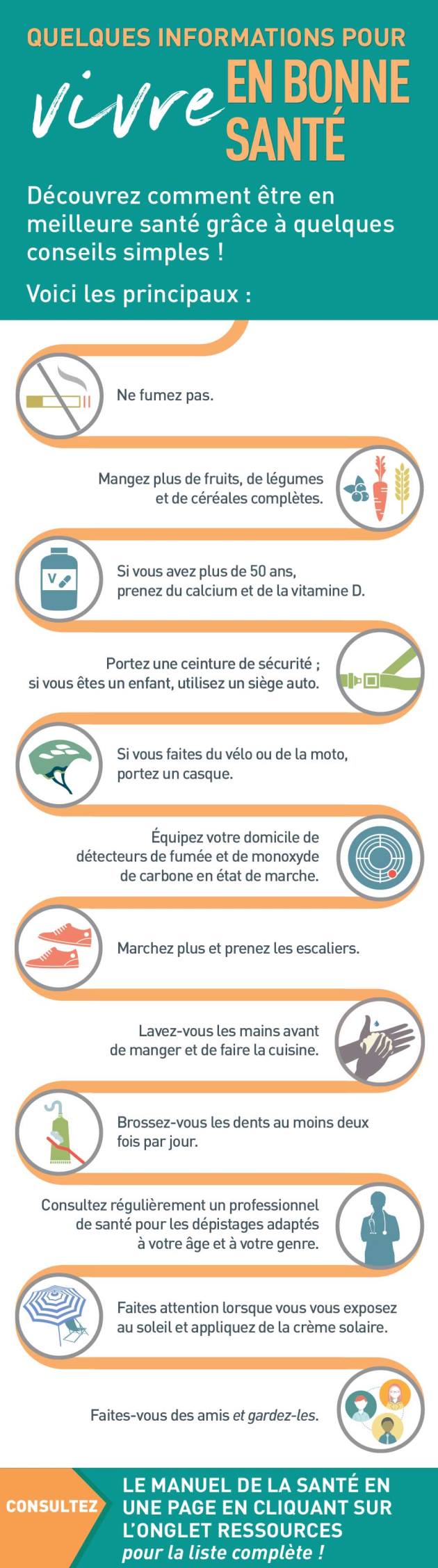 QUELQUES INFORMATIONS POUR

vivre EN BONNE SANTÉ

Découvrez comment être en meilleure santé grâce à quelques conseils simples !

Voici les principaux :

Ne fumez pas.

Mangez plus de fruits, de légumes et de céréales complètes.

V

Si vous avez plus de 50 ans, prenez du calcium et de la vitamine D.

Portez une ceinture de sécurité ; si vous êtes un enfant, utilisez un siège auto.

Si vous faites du vélo ou de la moto, portez un casque.

Équipez votre domicile de détecteurs de fumée et de monoxyde de carbone en état de marche.

Marchez plus et prenez les escaliers.

Lavez-vous les mains avant de manger et de faire la cuisine.

Brossez-vous les dents au moins deux fois par jour.

Consultez régulièrement un professionnel de santé pour les dépistages adaptés à votre âge et à votre genre.

Faites attention lorsque vous vous exposez au soleil et appliquez de la crème solaire.

Faites-vous des amis et gardez-les.

CONSULTEZ

LE MANUEL DE LA SANTÉ EN UNE PAGE EN CLIQUANT SUR L'ONGLET RESSOURCES pour la liste complète !