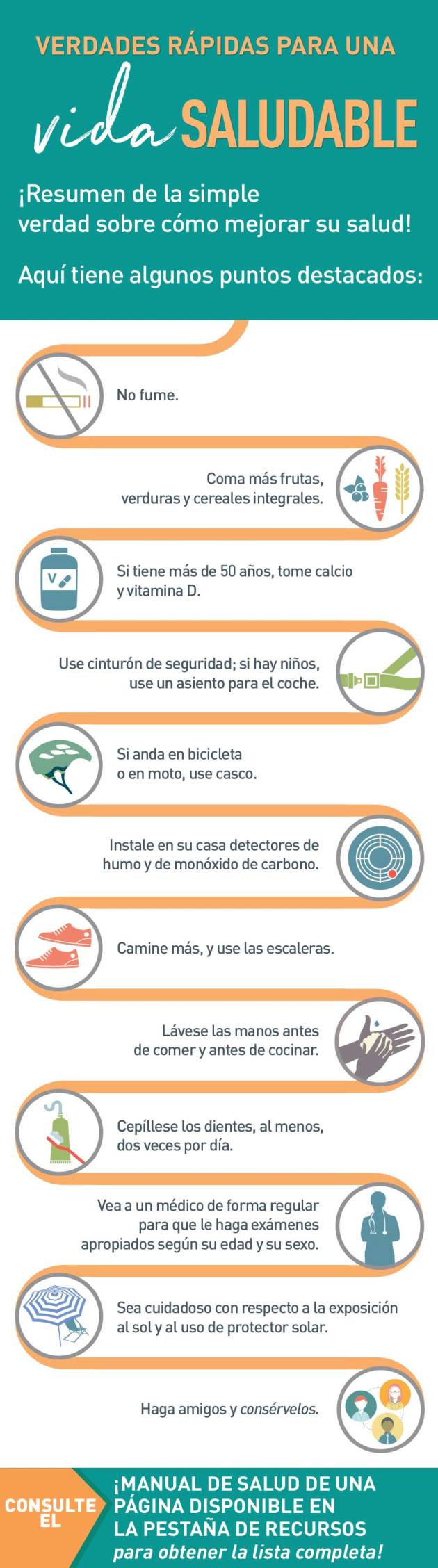 VERDADES RÁPIDAS PARA UNA

vida SALUDABLE

¡Resumen de la simple verdad sobre cómo mejorar su salud!

Aquí tiene algunos puntos destacados:

No fume.

Coma más frutas, verduras y cereales integrales.

V

Si tiene más de 50 años, tome calcio y vitamina D.

Use cinturón de seguridad; si hay niños, use un asiento para el coche.

Si anda en bicicleta o en moto, use casco.

Instale en su casa detectores de humo y de monóxido de carbono.

Camine más, y use las escaleras.

Lávese las manos antes de comer y antes de cocinar.

Cepíllese los dientes, al menos, dos veces por día.

Vea a un médico de forma regular para que le haga exámenes apropiados según su edad y su sexo.

Sea cuidadoso con respecto a la exposición al sol y al uso de protector solar.

Haga amigos y consérvelos.

CONSULTE EL

¡MANUAL DE SALUD DE UNA PÁGINA DISPONIBLE EN LA PESTAÑA DE RECURSOS para obtener la lista completa!