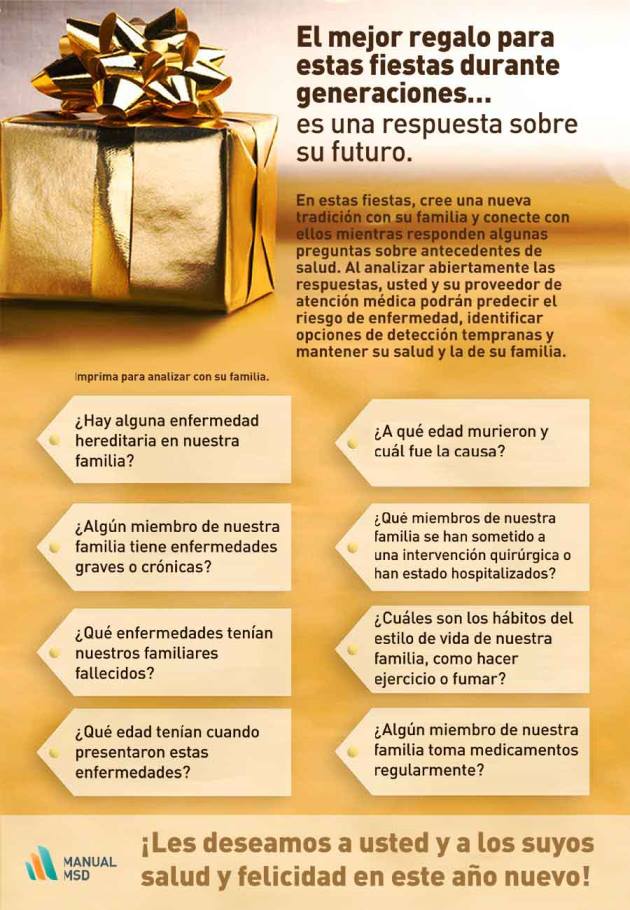 El mejor regalo para estas fiestas durante generaciones...
es una respuesta sobre su futuro.

En estas fiestas, cree una nueva tradición con su familia y conecte con ellos mientras responden algunas preguntas sobre antecedentes de salud. Al analizar abiertamente las respuestas, usted y su proveedor de atención médica podrán predecir el riesgo de enfermedad, identificar opciones de detección tempranas y mantener su salud y la de su familia.

Imprima para analizar con su familia.

¿Hay alguna enfermedad hereditaria en nuestra familia?

¿Algún miembro de nuestra familia tiene enfermedades graves o crónicas?

¿Qué enfermedades tenían nuestros familiares fallecidos?

¿Qué edad tenían cuando presentaron estas enfermedades?

¿A qué edad murieron y cuál fue la causa?

¿Qué miembros de nuestra familia se han sometido a una intervención quirúrgica o han estado hospitalizados?

¿Cuáles son los hábitos del estilo de vida de nuestra familia, como hacer ejercicio o fumar?

¿Algún miembro de nuestra familia toma medicamentos regularmente?

MANUAL MSD

¡Les deseamos a usted y a los suyos salud y felicidad en este año nuevo!