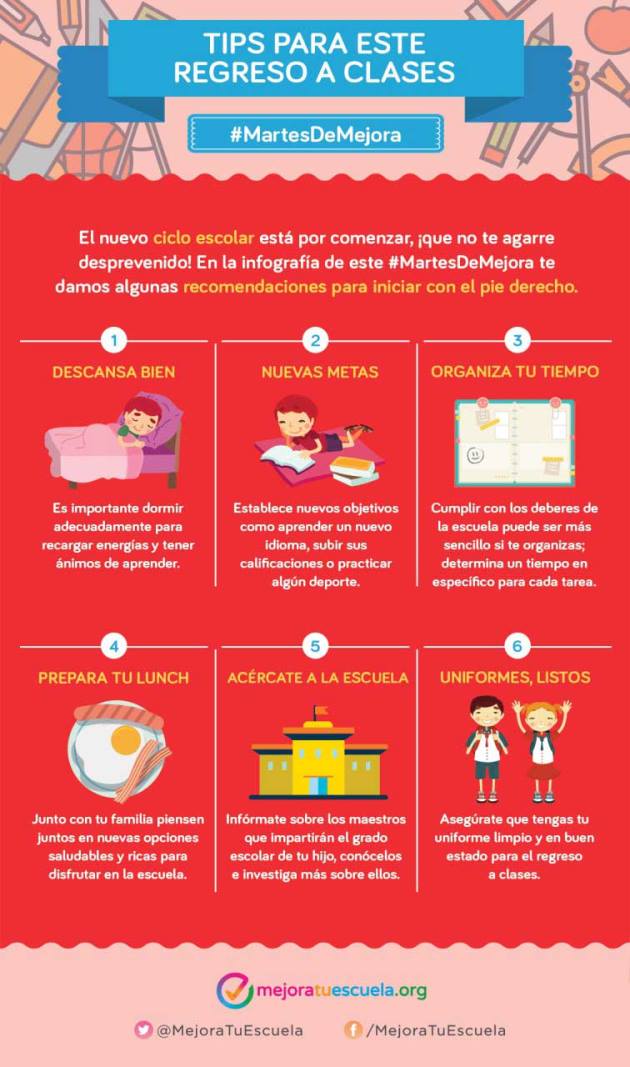 TIPS PARA ESTE REGRESO A CLASES

#MartesDeMejora

El nuevo ciclo escolar está por comenzar, ¡que no te agarre desprevenido! En la infografía de este #MartesDeMejora te damos algunas recomendaciones para iniciar con el pie derecho.

1
DESCANSA BIEN
Es importante dormir adecuadamente para recargar energías y tener ánimos de aprender.

2
NUEVAS METAS
Establece nuevos objetivos como aprender un nuevo idioma, subir sus calificaciones o practicar algún deporte.

3
ORGANIZA TU TIEMPO
Cumplir con los deberes de la escuela puede ser más sencillo si te organizas; determina un tiempo en específico para cada tarea.

4
PREPARA TU LUNCH
Junto con tu familia piensen juntos en nuevas opciones saludables y ricas para disfrutar en la escuela.

5
ACÉRCATE A LA ESCUELA
Infórmate sobre los maestros que impartirán el grado escolar de tu hijo, conócelos e investiga más sobre ellos.

6
UNIFORMES, LISTOS
Asegúrate que tengas tu uniforme limpio y en buen estado para el regreso a clases.

mejoratuescuela.org

@MejoraTuEscuela
/MejoraTuEscuela