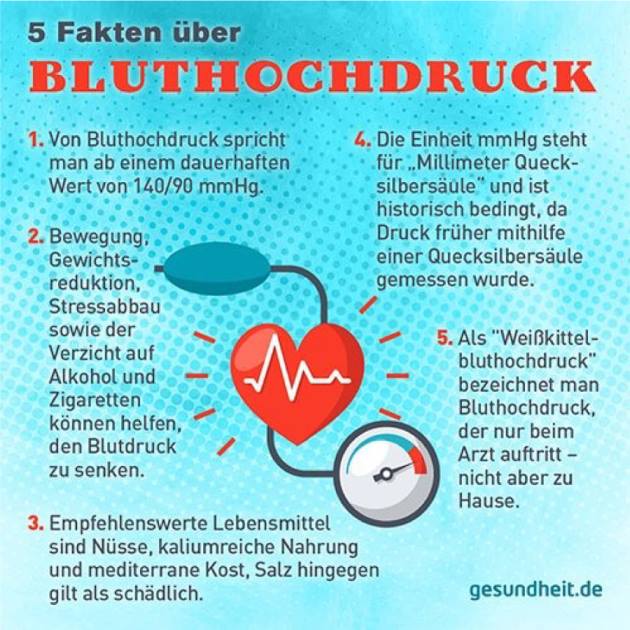 5 Fakten über
BLUTHOCHDRUCK

1. Von Bluthochdruck spricht man ab einem dauerhaften Wert von 140/90 mmHg.

2. Bewegung, Gewichtsreduktion, Stressabbau sowie der Verzicht auf Alkohol und Zigaretten können helfen, den Blutdruck zu senken.

3. Empfehlenswerte Lebensmittel sind Nüsse, kaliumreiche Nahrung und mediterrane Kost, Salz hingegen gilt als schädlich.

4. Die Einheit mmHg steht für „Millimeter Quecksilbersäule" und ist historisch bedingt, da Druck früher mithilfe einer Quecksilbersäule gemessen wurde.

5. Als "Weißkittelbluthochdruck" bezeichnet man Bluthochdruck, der nur beim Arzt auftritt – nicht aber zu Hause.

gesundheit.de