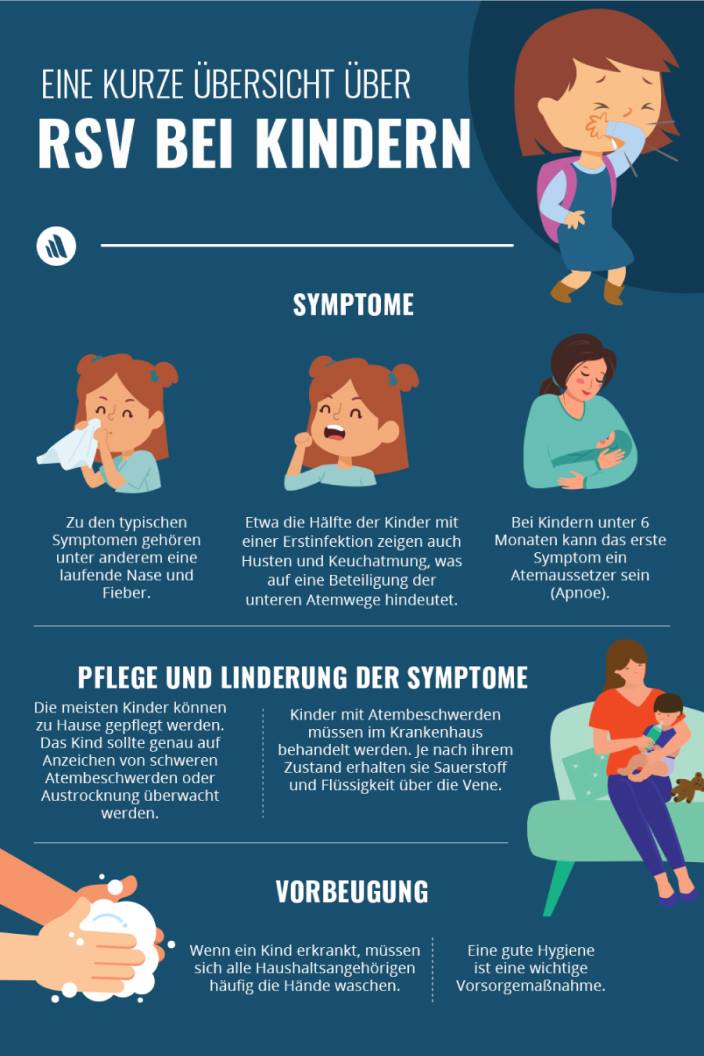 EINE KURZE ÜBERSICHT ÜBER

RSV BEI KINDERN

SYMPTOME

Zu den typischen Symptomen gehören unter anderem eine laufende Nase und Fieber.

Etwa die Hälfte der Kinder mit einer Erstinfektion zeigen auch Husten und Keuchatmung, was auf eine Beteiligung der unteren Atemwege hindeutet.

Bei Kindern unter 6 Monaten kann das erste Symptom ein Atemaussetzer sein (Apnoe).

PFLEGE UND LINDERUNG DER SYMPTOME

Die meisten Kinder können zu Hause gepflegt werden. Das Kind sollte genau auf Anzeichen von schweren Atembeschwerden oder Austrocknung überwacht werden.

Kinder mit Atembeschwerden müssen im Krankenhaus behandelt werden. Je nach ihrem Zustand erhalten sie Sauerstoff und Flüssigkeit über die Vene.

VORBEUGUNG

Wenn ein Kind erkrankt, müssen sich alle Haushaltsangehörigen häufig die Hände waschen.

Eine gute Hygiene ist eine wichtige Vorsorgemaßnahme.