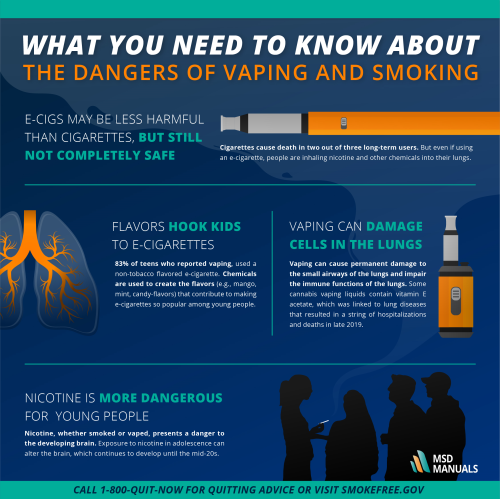 WHAT YOU NEED TO KNOW ABOUT
THE DANGERS OF VAPING AND SMOKING

E-CIGS MAY BE LESS HARMFUL THAN CIGARETTES, BUT STILL NOT COMPLETELY SAFE

Cigarettes cause death in two out of three long-term users. But even if using an e-cigarette, people are inhaling nicotine and other chemicals into their lungs.

FLAVORS HOOK KIDS TO E-CIGARETTES

83% of teens who reported vaping, used a non-tobacco flavored e-cigarette. Chemicals are used to create the flavors (e.g., mango, mint, candy-flavors) that contribute to making e-cigarettes so popular among young people.

VAPING CAN DAMAGE CELLS IN THE LUNGS

Vaping can cause permanent damage to the small airways of the lungs and impair the immune functions of the lungs. Some cannabis vaping liquids contain vitamin E acetate, which was linked to lung diseases that resulted in a string of hospitalizations and deaths in late 2019.

NICOTINE IS MORE DANGEROUS FOR YOUNG PEOPLE

Nicotine, whether smoked or vaped, presents a danger to the developing brain. Exposure to nicotine in adolescence can alter the brain, which continues to develop until the mid-20s.

MSD MANUALS

CALL 1-800-QUIT-NOW FOR QUITTING ADVICE OR VISIT SMOKEFREE.GOV