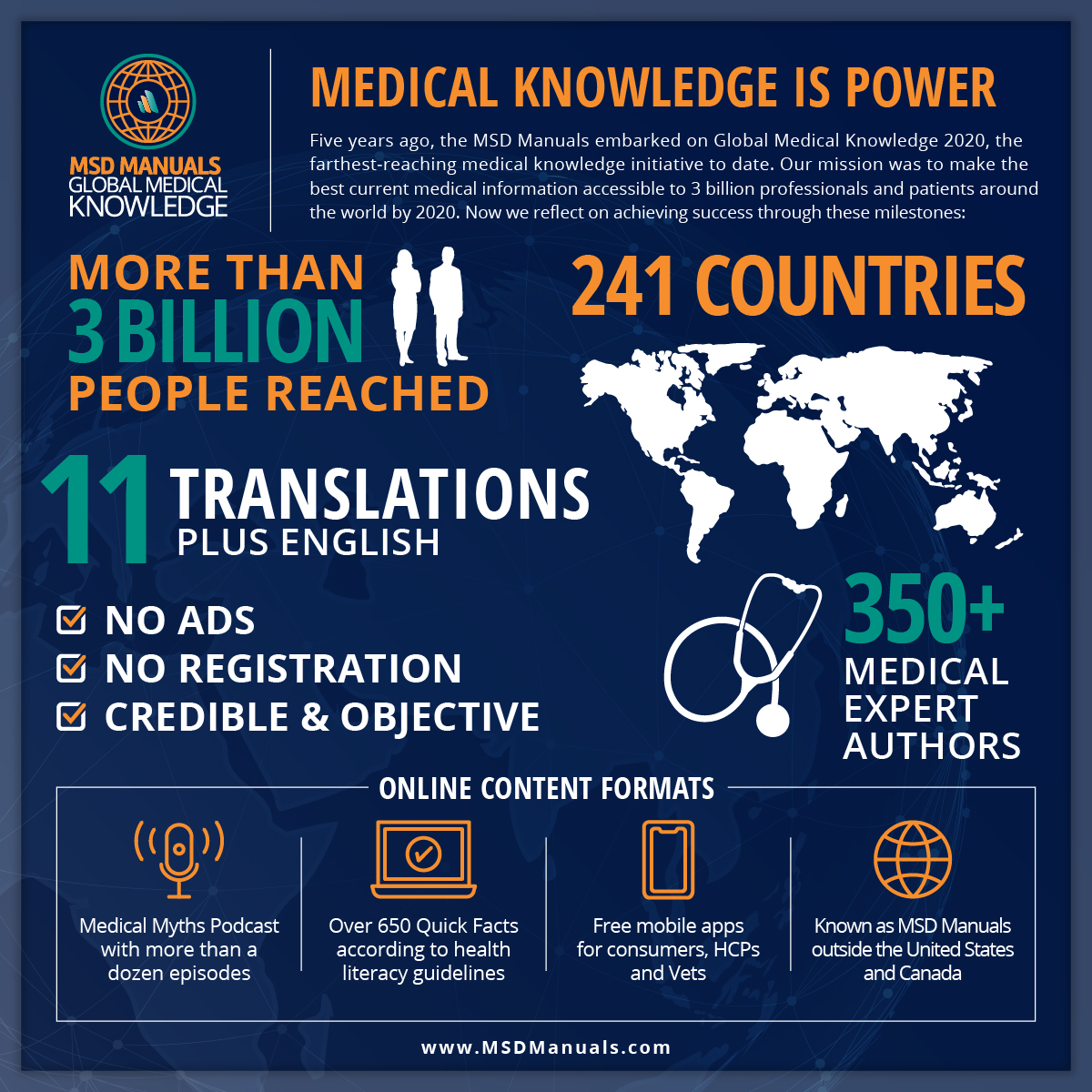 MSD MANUALS
GLOBAL MEDICAL
KNOWLEDGE

MEDICAL KNOWLEDGE IS POWER

Five years ago, the MSD Manuals embarked on Global Medical Knowledge 2020, the farthest-reaching medical knowledge initiative to date. Our mission was to make the best current medical information accessible to 3 billion professionals and patients around the world by 2020. Now we reflect on achieving success through these milestones:

MORE THAN
3 BILLION
PEOPLE REACHED

241 COUNTRIES

11 TRANSLATIONS
PLUS ENGLISH

NO ADS
NO REGISTRATION
CREDIBLE & OBJECTIVE

350+
MEDICAL
EXPERT
AUTHORS

ONLINE CONTENT FORMATS

Medical Myths Podcast with more than a dozen episodes

Over 650 Quick Facts according to health literacy guidelines

Free mobile apps for consumers, HCPs and Vets

Known as MSD Manuals outside the United States and Canada

www.MSDManuals.com