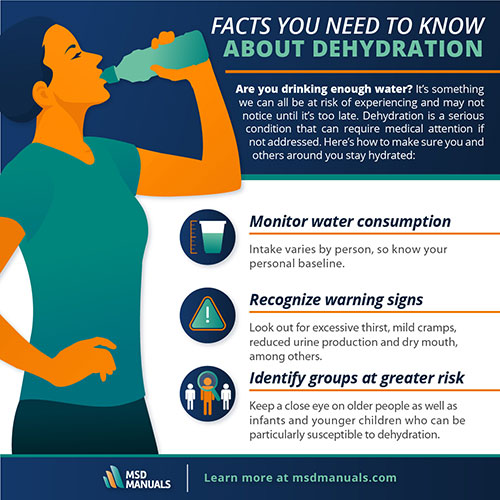 FACTS YOU NEED TO KNOW
ABOUT DEHYDRATION

Are you drinking enough water? It's something we can all be at risk of experiencing and may not notice until it's too late. Dehydration is a serious condition that can require medical attention if not addressed. Here's how to make sure you and others around you stay hydrated:

Monitor water consumption

Intake varies by person, so know your personal baseline.

Recognize warning signs

Look out for excessive thirst, mild cramps, reduced urine production and dry mouth, among others.

Identify groups at greater risk

Keep a close eye on older people as well as infants and younger children who can be particularly susceptible to dehydration.

MSD MANUALS

Learn more at msdmanuals.com