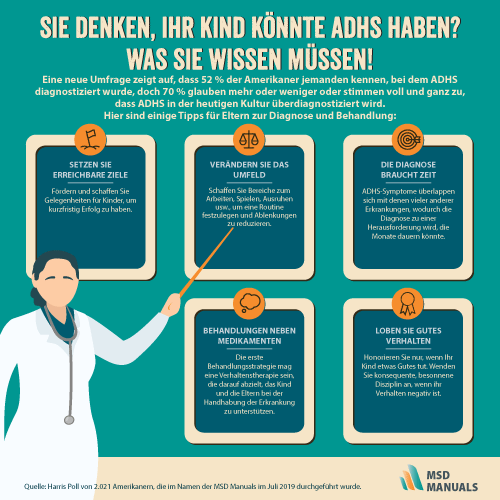 SIE DENKEN, IHR KIND KÖNNTE ADHS HABEN?
WAS SIE WISSEN MÜSSEN!

Eine neue Umfrage zeigt auf, dass 52 % der Amerikaner jemanden kennen, bei dem ADHS diagnostiziert wurde, doch 70 % glauben mehr oder weniger oder stimmen voll und ganz zu, dass ADHS in der heutigen Kultur überdiagnostiziert wird.
Hier sind einige Tipps für Eltern zur Diagnose und Behandlung:

SETZEN SIE ERREICHBARE ZIELE

Fördern und schaffen Sie Gelegenheiten für Kinder, um kurzfristig Erfolg zu haben.

VERÄNDERN SIE DAS UMFELD

Schaffen Sie Bereiche zum Arbeiten, Spielen, Ausruhen usw., um eine Routine festzulegen und Ablenkungen zu reduzieren.

DIE DIAGNOSE BRAUCHT ZEIT

ADHS-Symptome überlappen sich mit denen vieler anderer Erkrankungen, wodurch die Diagnose zu einer Herausforderung wird, die Monate dauern könnte.

BEHANDLUNGEN NEBEN MEDIKAMENTEN

Die erste Behandlungsstrategie mag eine Verhaltenstherapie sein, die darauf abzielt, das Kind und die Eltern bei der Handhabung der Erkrankung zu unterstützen.

LOBEN SIE GUTES VERHALTEN

Honorieren Sie nur, wenn Ihr Kind etwas Gutes tut. Wenden Sie konsequente, besonnene Disziplin an, wenn ihr Verhalten negativ ist.

Quelle: Harris Poll von 2.021 Amerikanern, die im Namen der MSD Manuals im Juli 2019 durchgeführt wurde.

MSD MANUALS