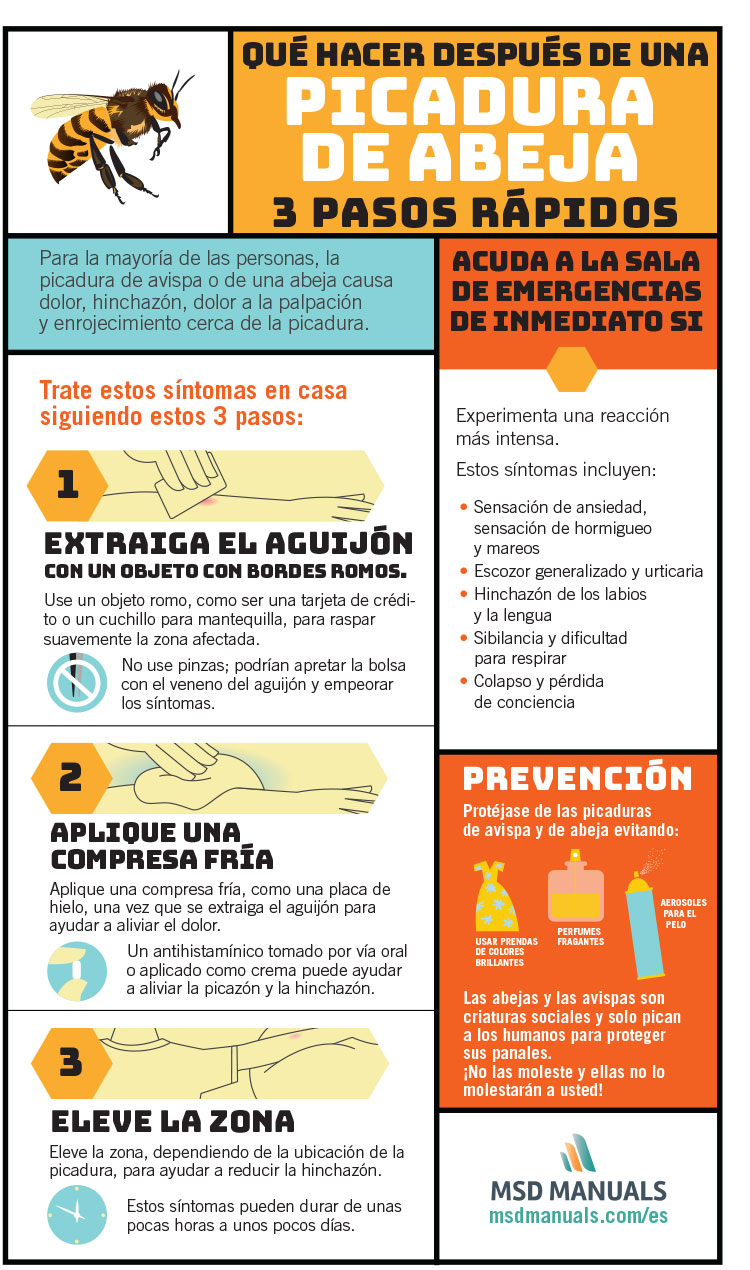 QUÉ HACER DESPUÉS DE UNA
PICADURA DE ABEJA
3 PASOS RÁPIDOS

Para la mayoría de las personas, la picadura de avispa o de una abeja causa dolor, hinchazón, dolor a la palpación y enrojecimiento cerca de la picadura.

Trate estos síntomas en casa siguiendo estos 3 pasos:

1

EXTRAIGA EL AGUIJÓN
CON UN OBJETO CON BORDES ROMOS.

Use un objeto romo, como ser una tarjeta de crédito o un cuchillo para mantequilla, para raspar suavemente la zona afectada.

No use pinzas; podrían apretar la bolsa con el veneno del aguijón y empeorar los síntomas.

2

APLIQUE UNA COMPRESA FRÍA

Aplique una compresa fría, como una placa de hielo, una vez que se extraiga el aguijón para ayudar a aliviar el dolor.

Un antihistamínico tomado por vía oral o aplicado como crema puede ayudar a aliviar la picazón y la hinchazón.

3

ELEVE LA ZONA

Eleve la zona, dependiendo de la ubicación de la picadura, para ayudar a reducir la hinchazón.

Estos síntomas pueden durar de unas pocas horas a unos pocos días.

ACUDA A LA SALA DE EMERGENCIAS DE INMEDIATO SI

Experimenta una reacción más intensa.

Estos síntomas incluyen:

• Sensación de ansiedad, sensación de hormigueo y mareos
• Escozor generalizado y urticaria
• Hinchazón de los labios y la lengua
• Sibilancia y dificultad para respirar
• Colapso y pérdida de conciencia

PREVENCIÓN

Protéjase de las picaduras de avispa y de abeja evitando:

USAR PRENDAS DE COLORES BRILLANTES

PERFUMES FRAGANTES

AEROSOLES PARA EL PELO

Las abejas y las avispas son criaturas sociales y solo pican a los humanos para proteger sus panales.
¡No las moleste y ellas no lo molestarán a usted!

MSD MANUALS
msdmanuals.com/es