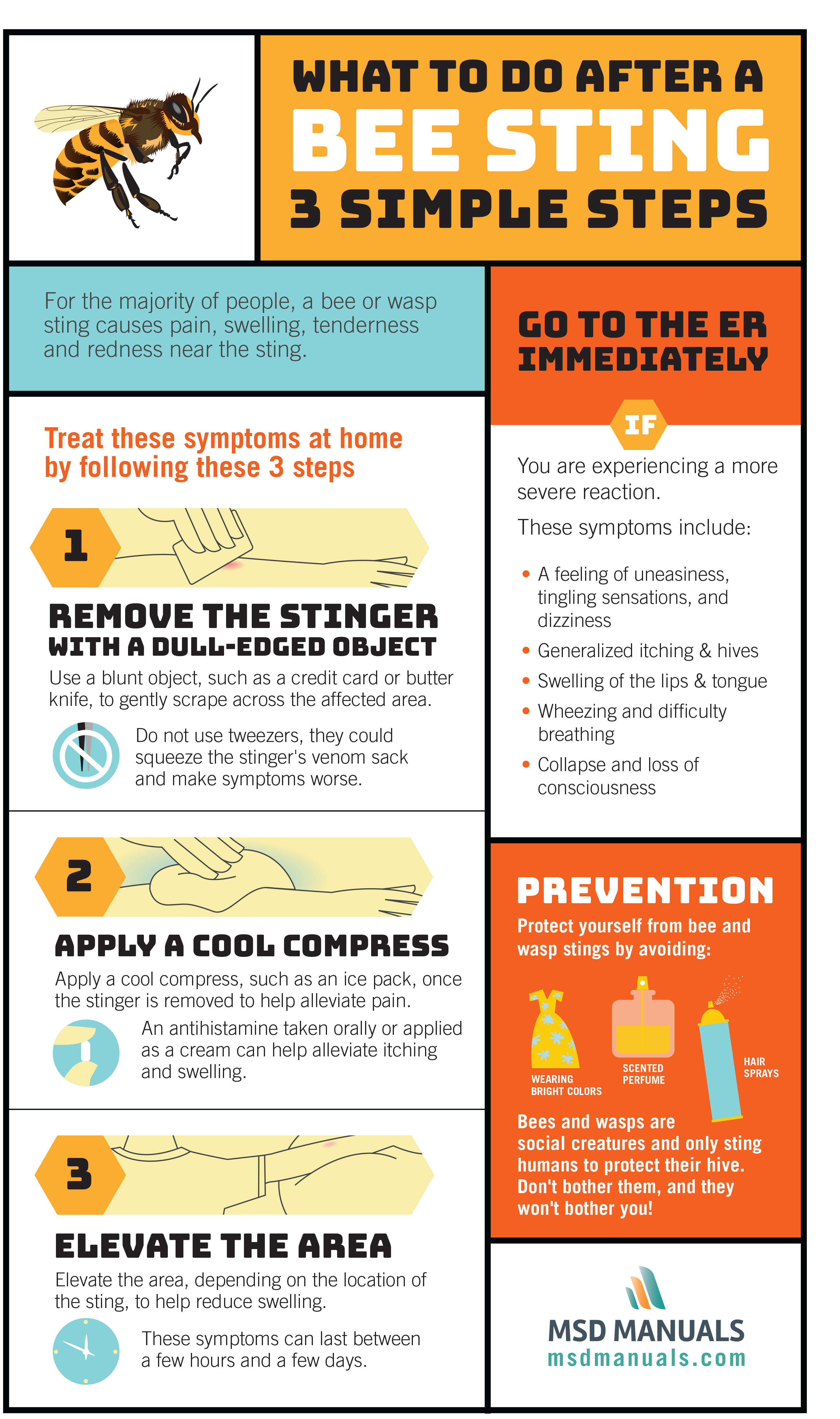 WHAT TO DO AFTER A
BEE STING
3 SIMPLE STEPS

For the majority of people, a bee or wasp sting causes pain, swelling, tenderness and redness near the sting.

Treat these symptoms at home by following these 3 steps

1

REMOVE THE STINGER
WITH A DULL-EDGED OBJECT

Use a blunt object, such as a credit card or butter knife, to gently scrape across the affected area.

Do not use tweezers, they could squeeze the stinger's venom sack and make symptoms worse.

2

APPLY A COOL COMPRESS

Apply a cool compress, such as an ice pack, once the stinger is removed to help alleviate pain.

An antihistamine taken orally or applied as a cream can help alleviate itching and swelling.

3

ELEVATE THE AREA

Elevate the area, depending on the location of the sting, to help reduce swelling.

These symptoms can last between a few hours and a few days.

GO TO THE ER IMMEDIATELY

IF

You are experiencing a more severe reaction.

These symptoms include:

• A feeling of uneasiness, tingling sensations, and dizziness
• Generalized itching & hives
• Swelling of the lips & tongue
• Wheezing and difficulty breathing
• Collapse and loss of consciousness

PREVENTION

Protect yourself from bee and wasp stings by avoiding:

WEARING BRIGHT COLORS

SCENTED PERFUME

HAIR SPRAYS

Bees and wasps are social creatures and only sting humans to protect their hive. Don't bother them, and they won't bother you!

MSD MANUALS
msdmanuals.com